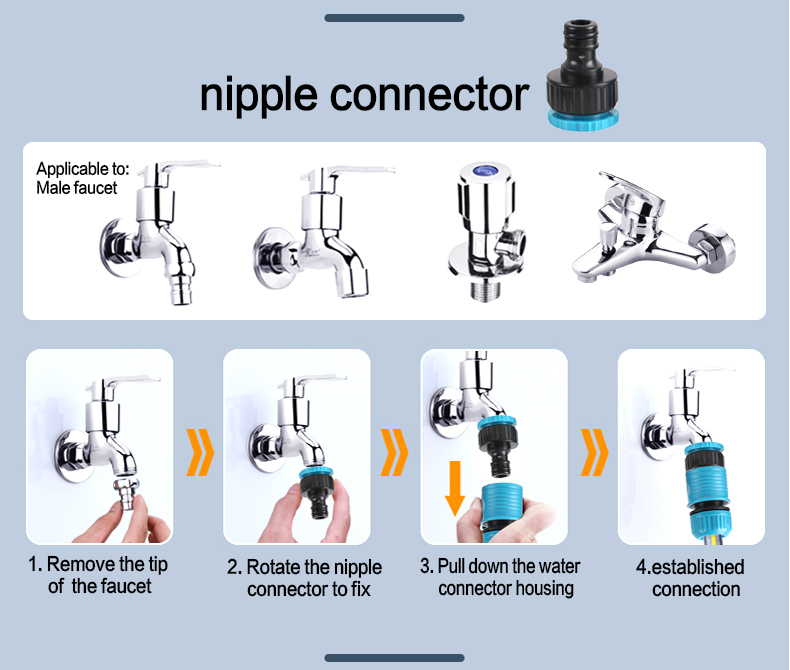 nipple connector

Applicable to:
Male faucet

1. Remove the tip of the faucet

2. Rotate the nipple connector to fix

3. Pull down the water connector housing

4.established connection